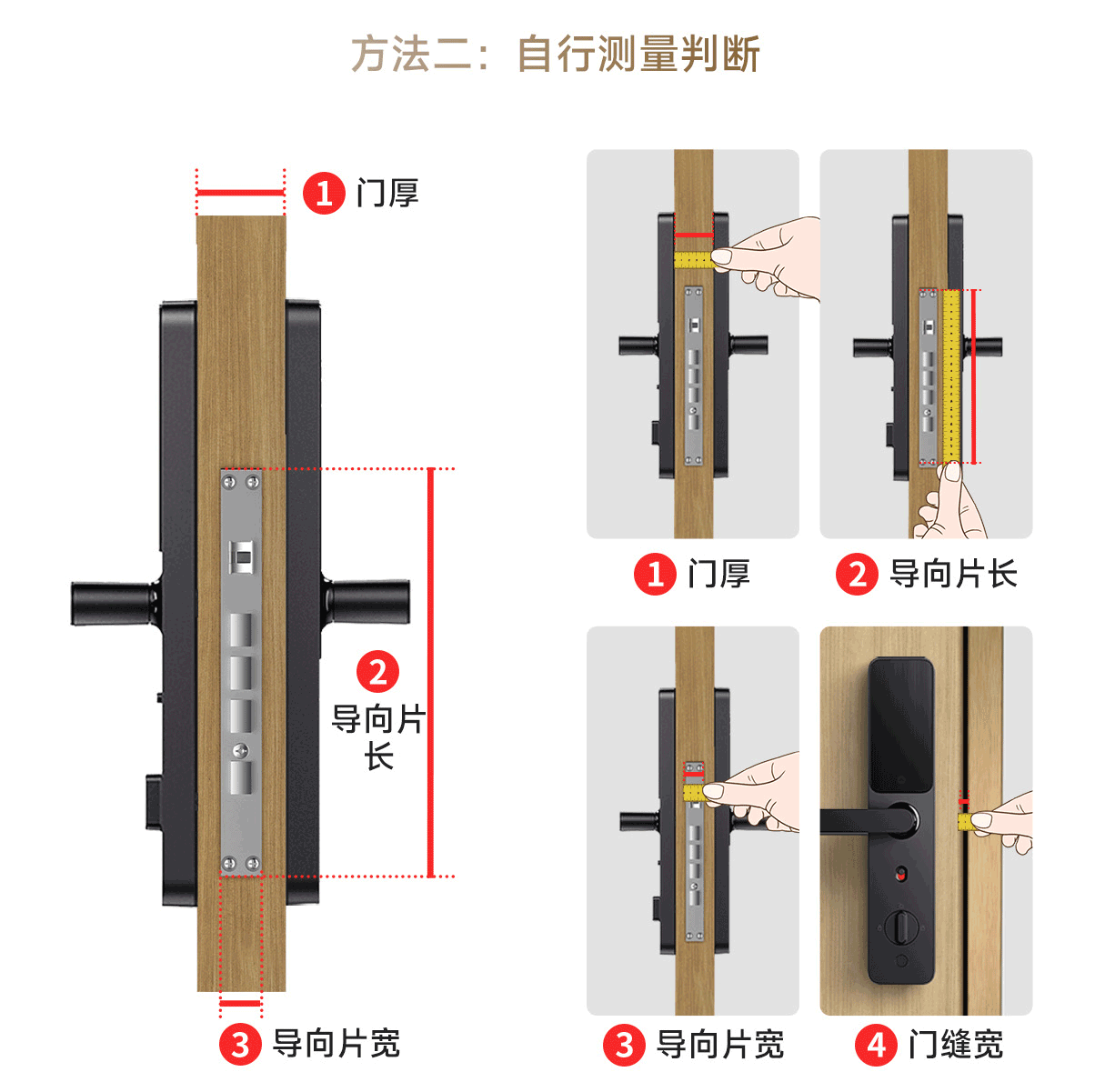 方法二：自行测量判断

1 门厚

2 导向片长

3 导向片宽

1 门厚

2 导向片长

3 导向片宽

4 门缝宽